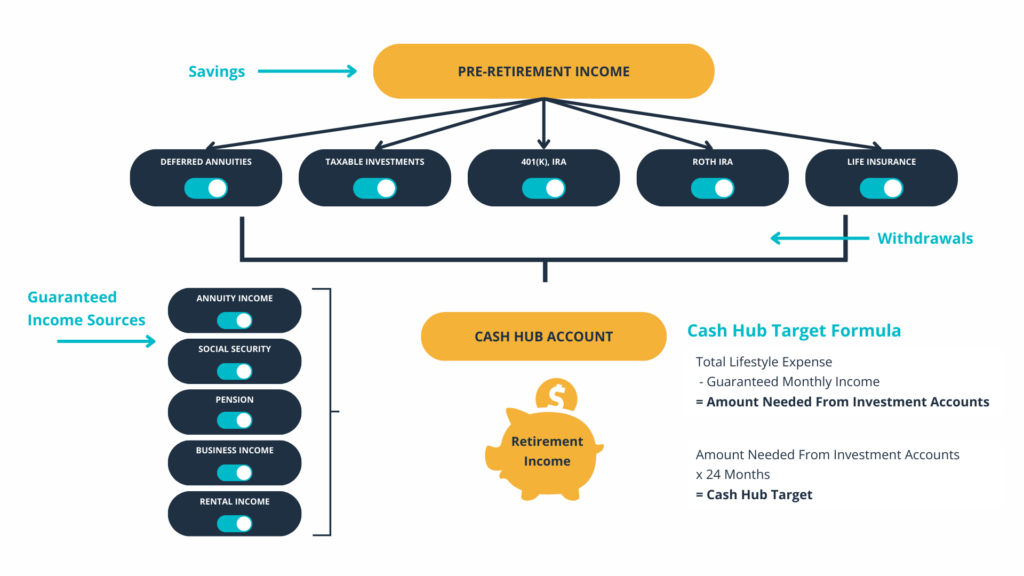 Savings

PRE-RETIREMENT INCOME

DEFERRED ANNUITIES

TAXABLE INVESTMENTS

401(K), IRA

ROTH IRA

LIFE INSURANCE

Withdrawals

Guaranteed Income Sources

ANNUITY INCOME

SOCIAL SECURITY

PENSION

BUSINESS INCOME

RENTAL INCOME

CASH HUB ACCOUNT

$

Retirement Income

Cash Hub Target Formula

Total Lifestyle Expense
- Guaranteed Monthly Income
= Amount Needed From Investment Accounts

Amount Needed From Investment Accounts
x 24 Months
= Cash Hub Target