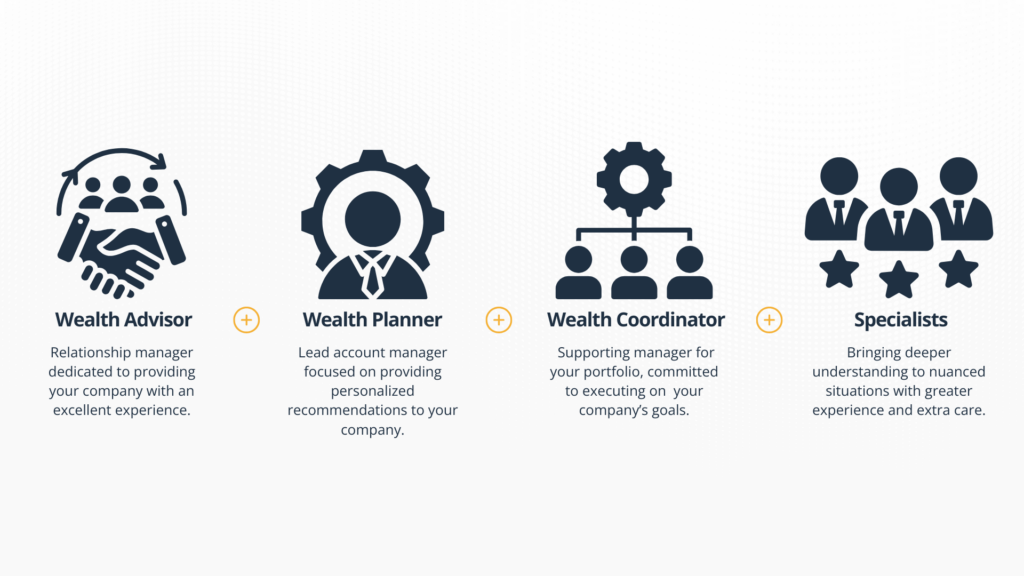 Wealth Advisor

Relationship manager dedicated to providing your company with an excellent experience.

+

Wealth Planner

Lead account manager focused on providing personalized recommendations to your company.

+

Wealth Coordinator

Supporting manager for your portfolio, committed to executing on your company's goals.

+

Specialists

Bringing deeper understanding to nuanced situations with greater experience and extra care.