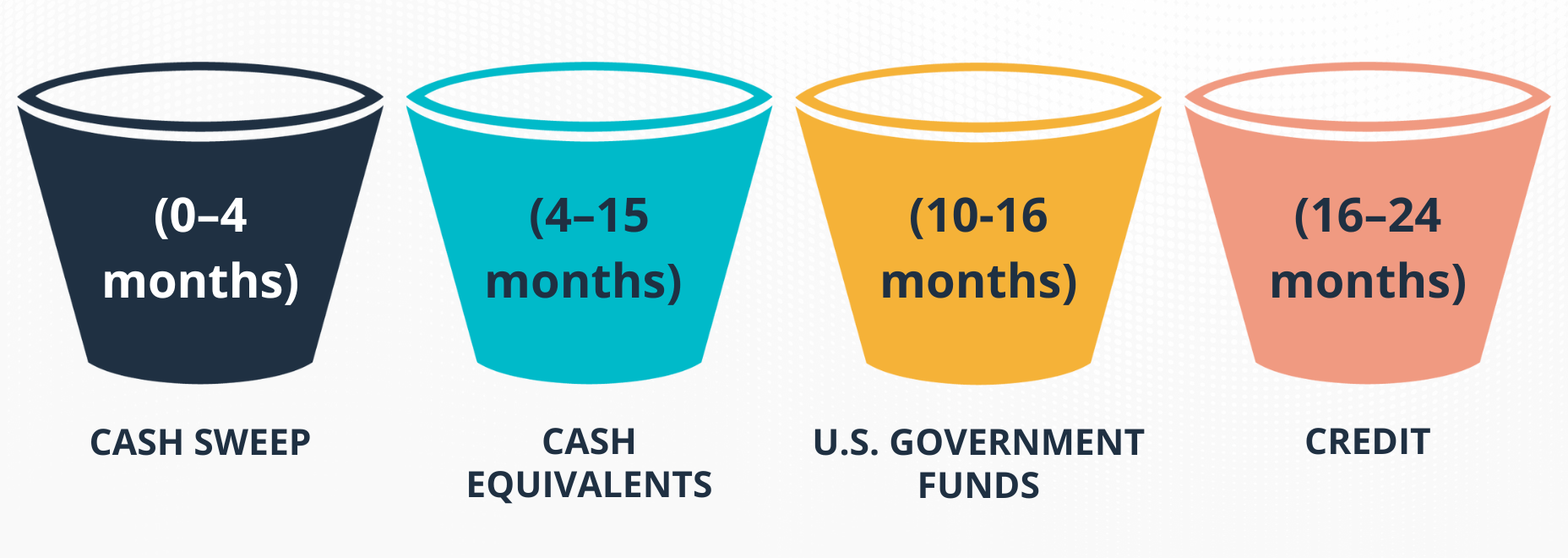 (0–4 months)

CASH SWEEP

(4–15 months)

CASH EQUIVALENTS

(10-16 months)

U.S. GOVERNMENT FUNDS

(16–24 months)

CREDIT